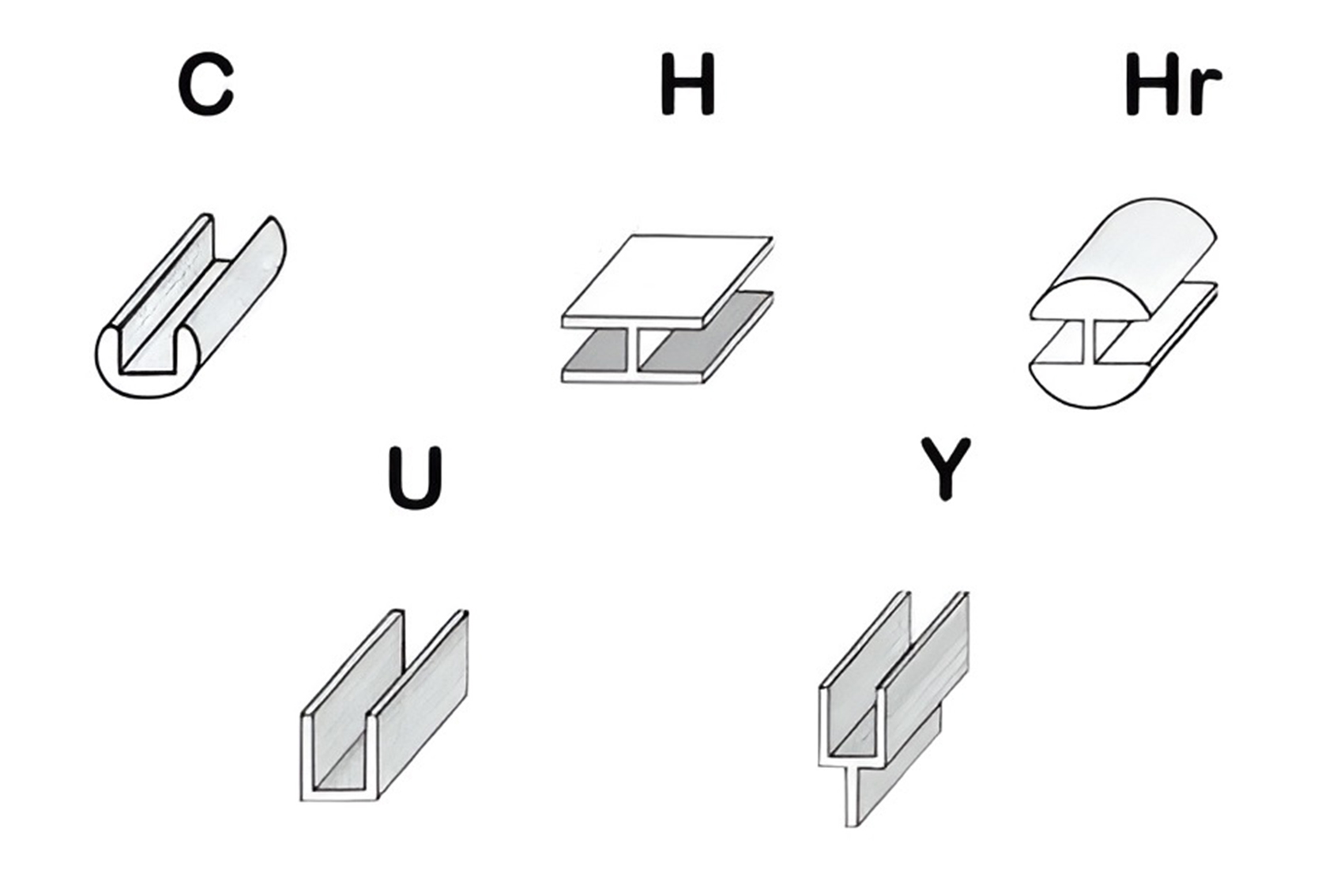 C

H

Hr

U

Y