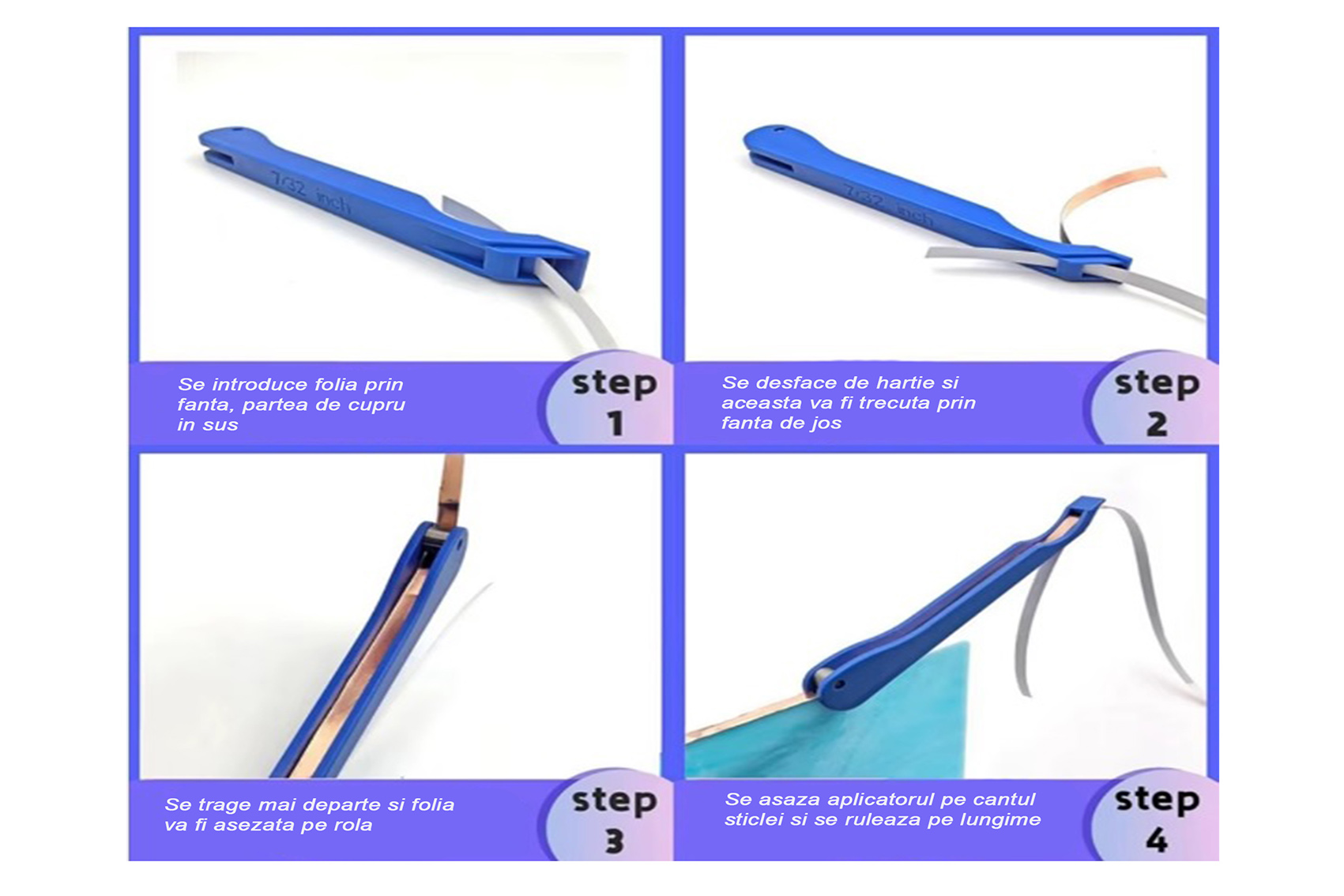 7/32 inch

Se introduce folia prin fanta, partea de cupru in sus

step 1

7/32 inch

Se desface de hartie si aceasta va fi trecuta prin fanta de jos

step 2

Se trage mai departe si folia va fi asezata pe rola

step 3

Se asaza aplicatorul pe cantul sticlei si se ruleaza pe lungime

step 4